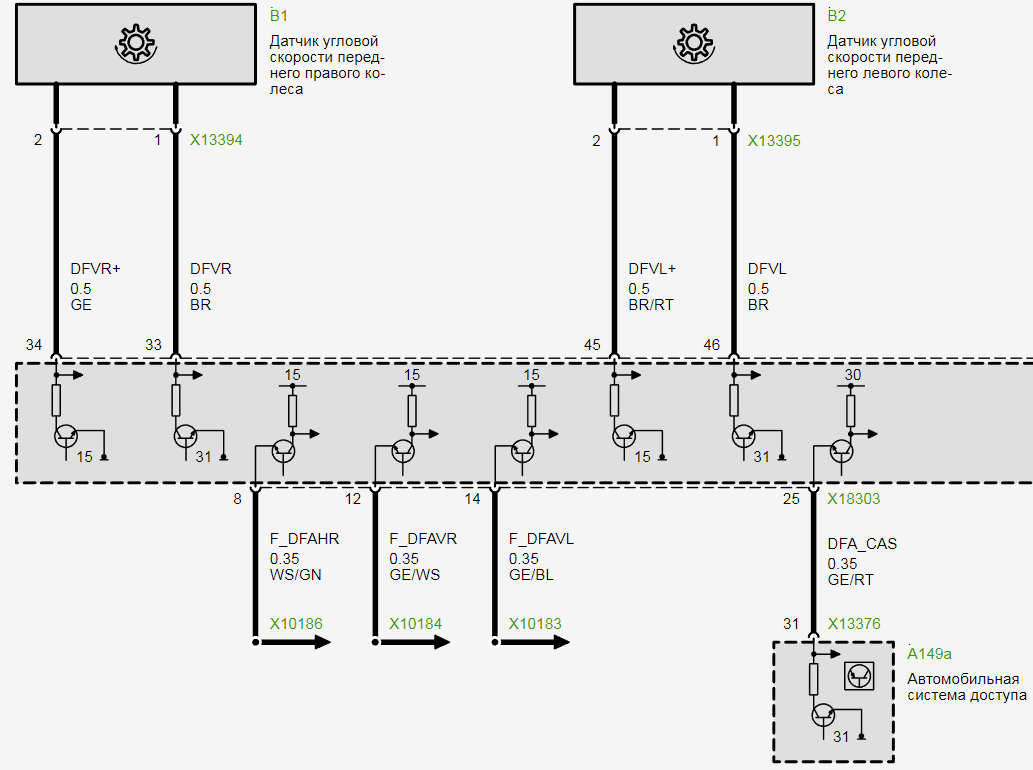 B1
Датчик угловой скорости переднего правого колеса

B2
Датчик угловой скорости переднего левого колеса

2
1
X13394

2
1
X13395

DFVR+
0.5
GE

DFVR
0.5
BR

DFVL+
0.5
BR/RT

DFVL
0.5
BR

34
33
45
46

15
15
15
30

15
31
15
31

8
12
14
25
X18303

F_DFAHR
0.35
WS/GN

F_DFAVR
0.35
GE/WS

F_DFAVL
0.35
GE/BL

DFA_CAS
0.35
GE/RT

X10186
X10184
X10183

31
X13376

A149a
Автомобильная система доступа

31