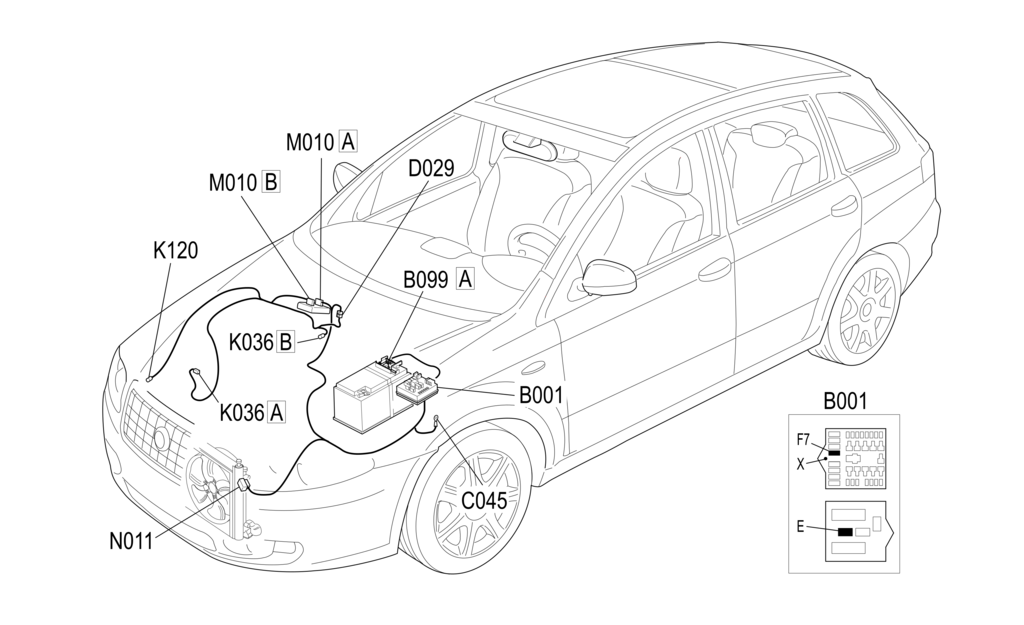 M010 A
M010 B
D029
K120
B099 A
K036 B
K036 A
B001
C045
N011
B001
F7
X
E