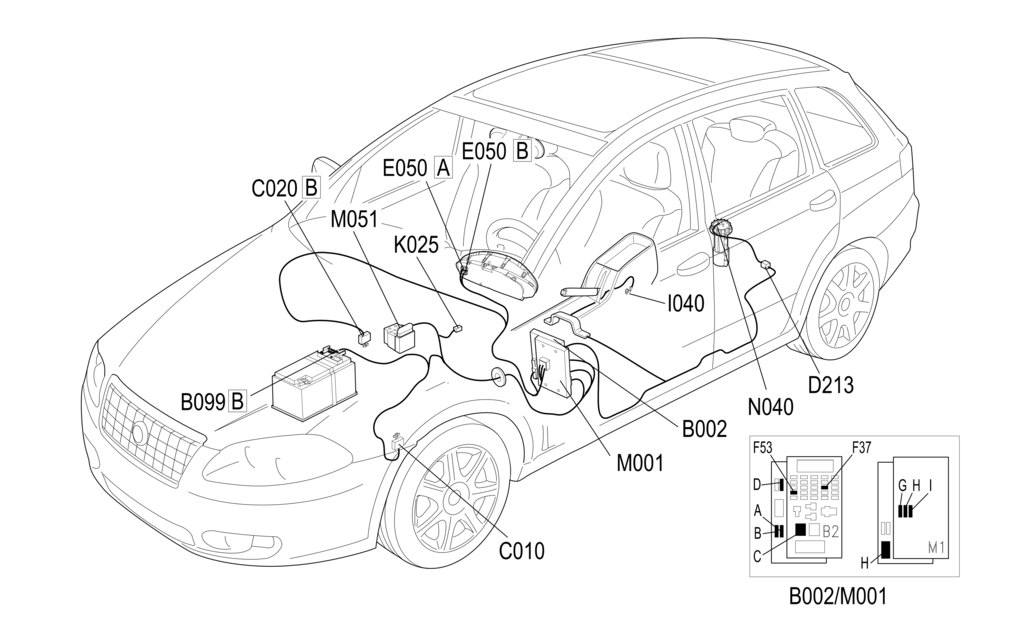 E050 A
E050 B
C020 B
M051
K025
I040
B099 B
D213
N040
B002
M001
C010
F53
F37
D
A
B
C
B2
G H I
H
M1
B002/M001