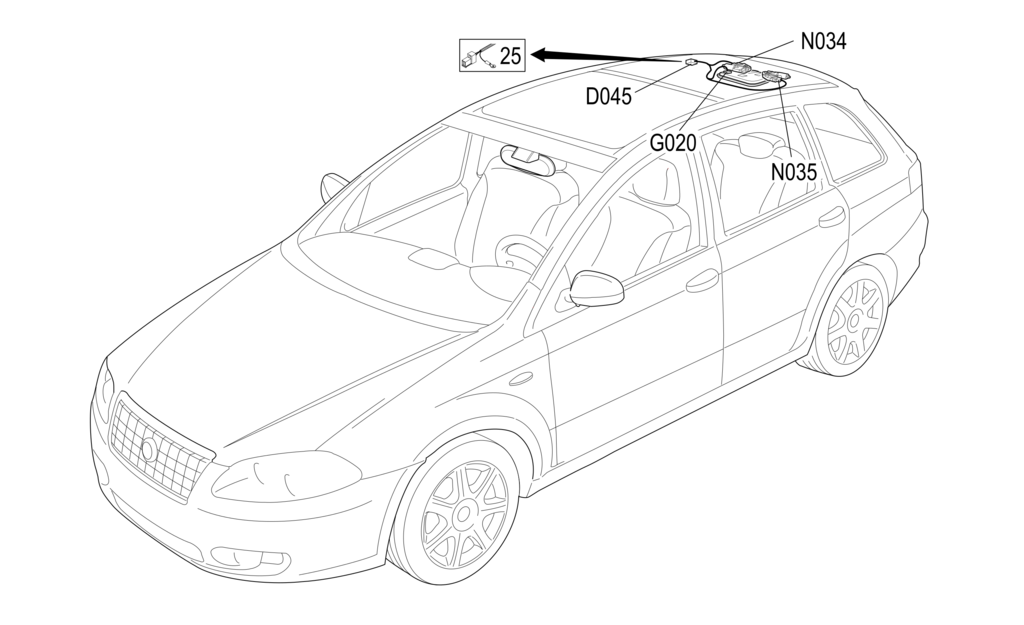 25
N034
D045
G020
N035