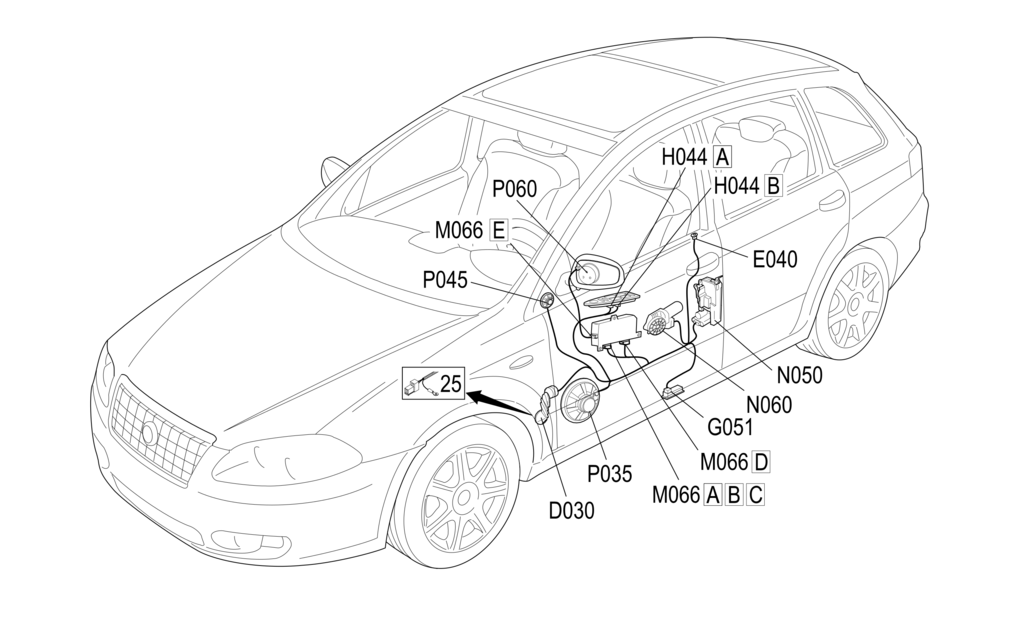 H044 A
H044 B
P060
M066 E
E040
P045
25
N050
N060
G051
M066 D
P035
M066 A B C
D030