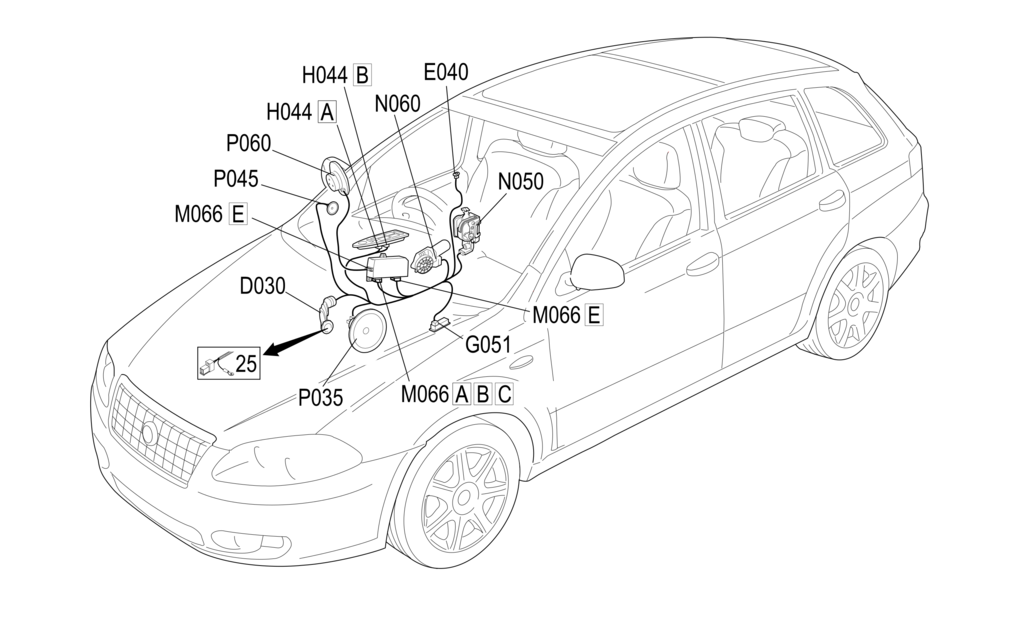 H044 B
E040
H044 A
N060
P060
P045
N050
M066 E
D030
M066 E
G051
25
P035
M066 A B C