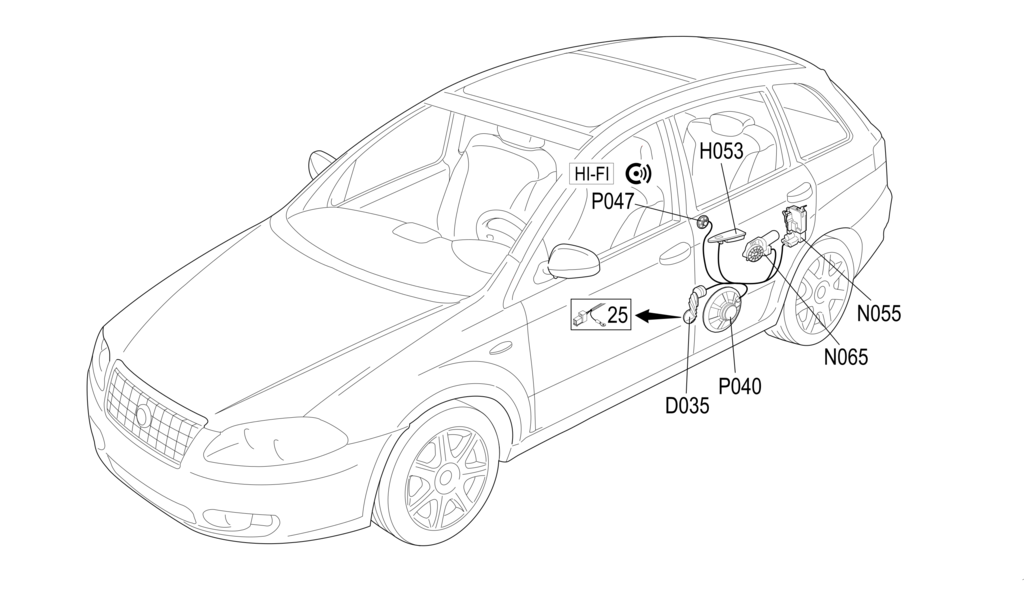 HI-FI
H053
P047
25
N055
N065
P040
D035