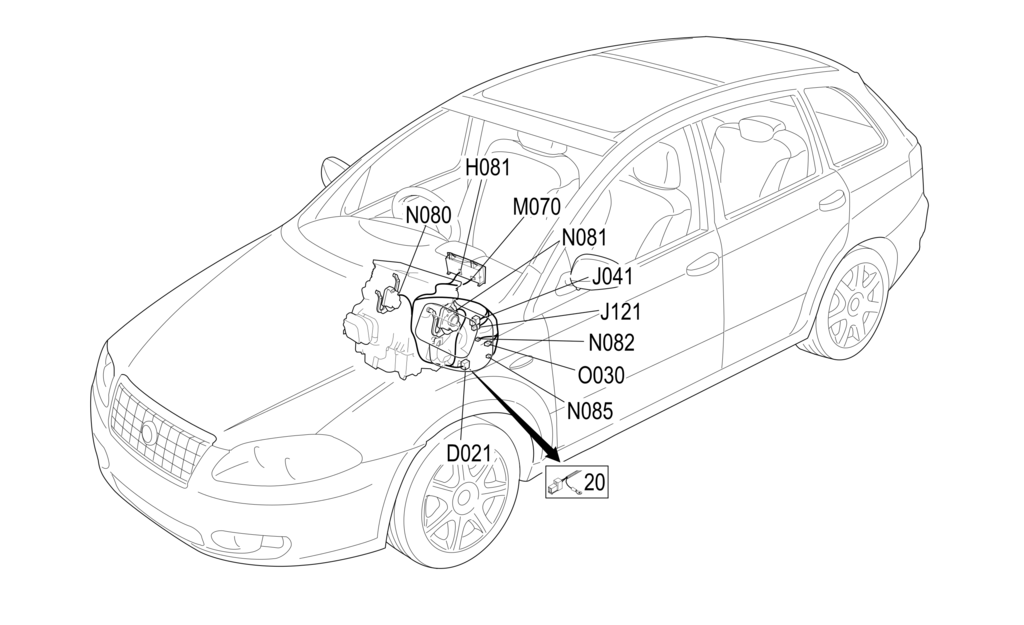 H081
N080
M070
N081
J041
J121
N082
O030
N085
D021
20