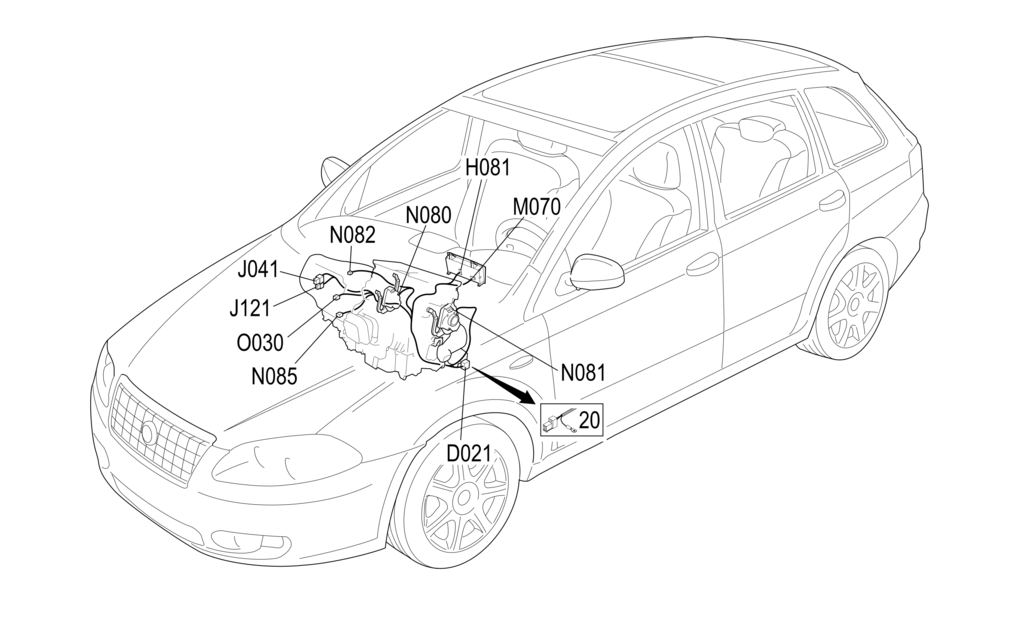 H081
M070
N080
N082
J041
J121
O030
N085
N081
20
D021